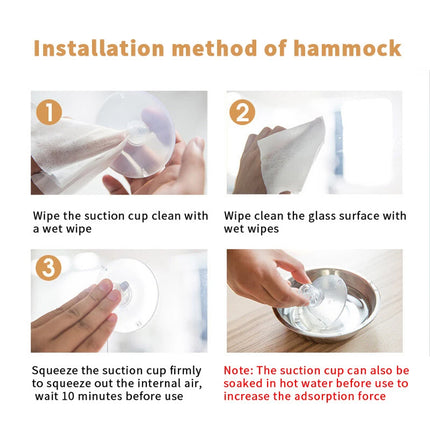 Installation method of hammock

1

Wipe the suction cup clean with a wet wipe

2

Wipe clean the glass surface with wet wipes

3

Squeeze the suction cup firmly to squeeze out the internal air, wait 10 minutes before use

Note: The suction cup can also be soaked in hot water before use to increase the adsorption force