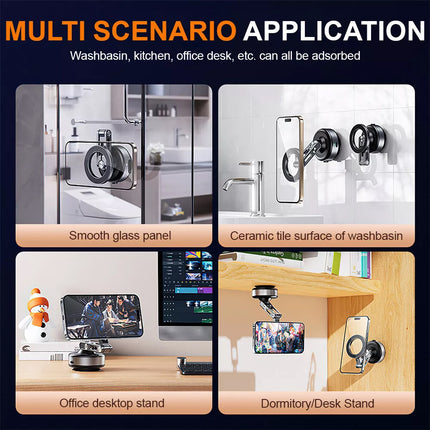 MULTI SCENARIO APPLICATION

Washbasin, kitchen, office desk, etc. can all be adsorbed

Smooth glass panel

Ceramic tile surface of washbasin

Office desktop stand

Dormitory/Desk Stand