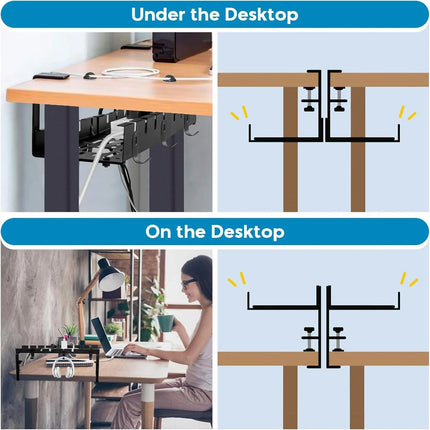 Under the Desktop

On the Desktop