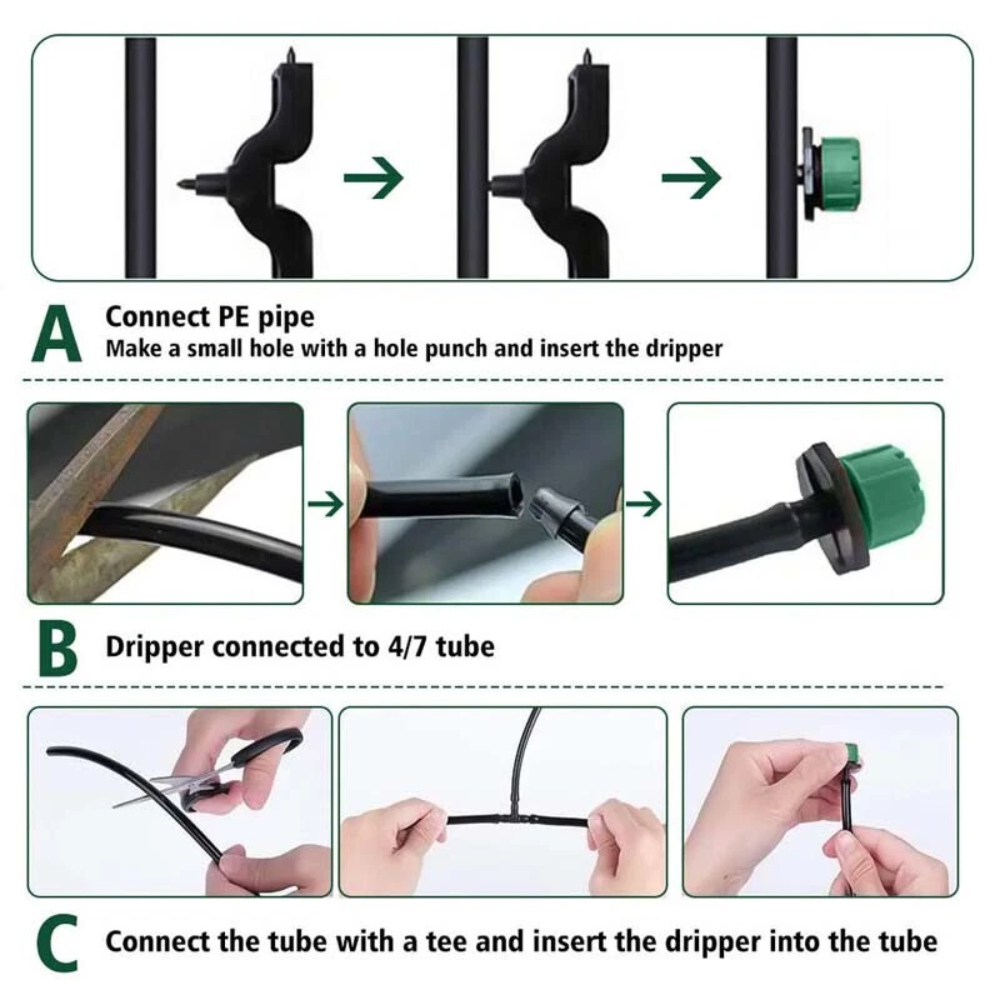 A
Connect PE pipe
Make a small hole with a hole punch and insert the dripper

B
Dripper connected to 4/7 tube

C
Connect the tube with a tee and insert the dripper into the tube