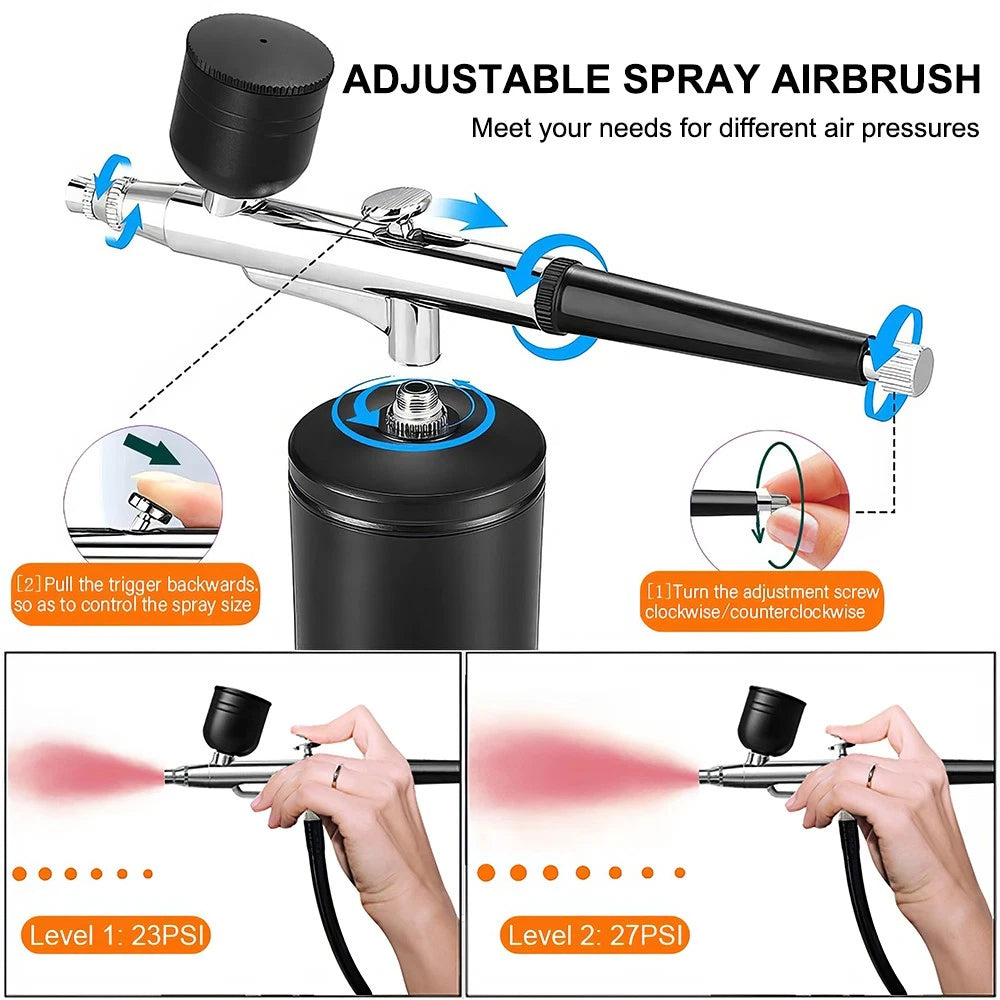 ADJUSTABLE SPRAY AIRBRUSH

Meet your needs for different air pressures

[2]Pull the trigger backwards. so as to control the spray size

[1]Turn the adjustment screw clockwise/counterclockwise

Level 1: 23PSI

Level 2: 27PSI