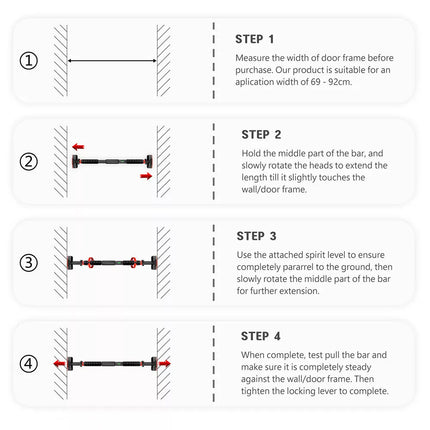 ①

STEP 1

Measure the width of door frame before purchase. Our product is suitable for an aplication width of 69 - 92cm.

②

STEP 2

Hold the middle part of the bar, and slowly rotate the heads to extend the length till it slightly touches the wall/door frame.

③

STEP 3

Use the attached spirit level to ensure completely pararrel to the ground, then slowly rotate the middle part of the bar for further extension.

④

STEP 4

When complete, test pull the bar and make sure it is completely steady against the wall/door frame. Then tighten the locking lever to complete.