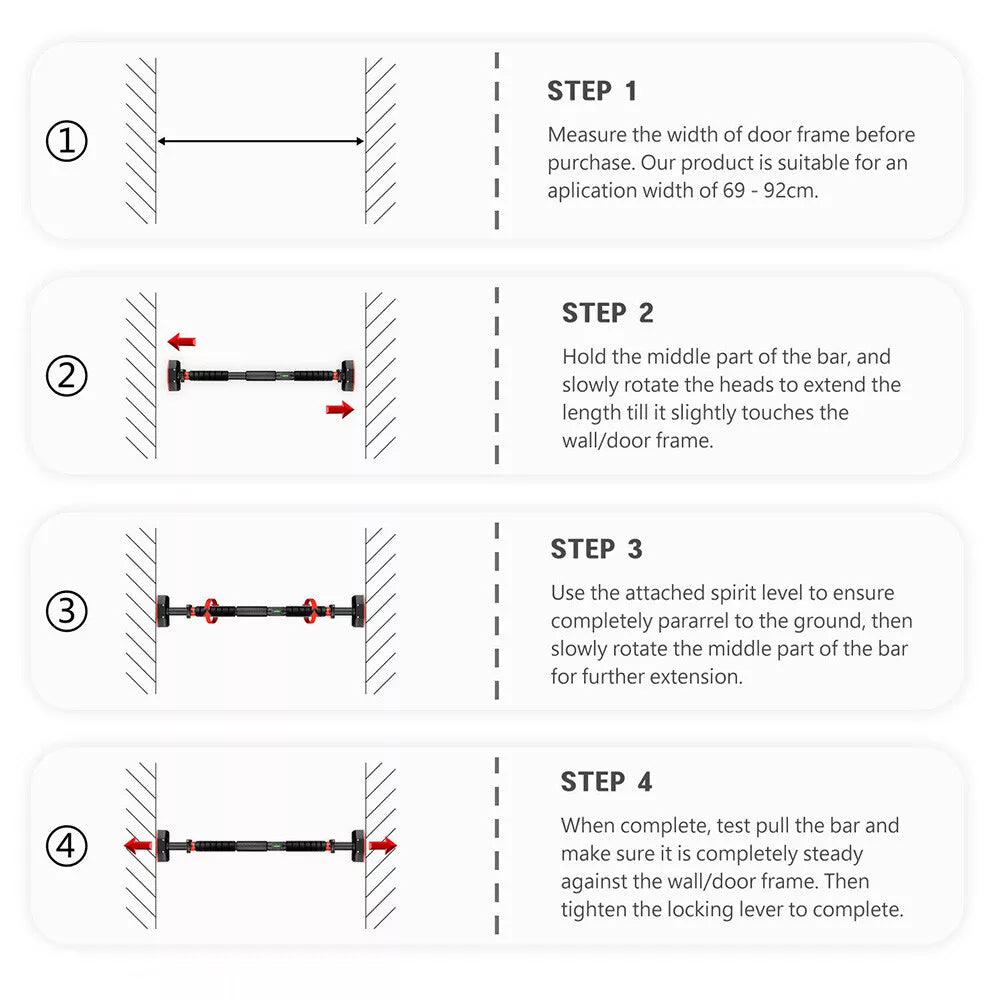 ①

STEP 1

Measure the width of door frame before purchase. Our product is suitable for an aplication width of 69 - 92cm.

②

STEP 2

Hold the middle part of the bar, and slowly rotate the heads to extend the length till it slightly touches the wall/door frame.

③

STEP 3

Use the attached spirit level to ensure completely pararrel to the ground, then slowly rotate the middle part of the bar for further extension.

④

STEP 4

When complete, test pull the bar and make sure it is completely steady against the wall/door frame. Then tighten the locking lever to complete.