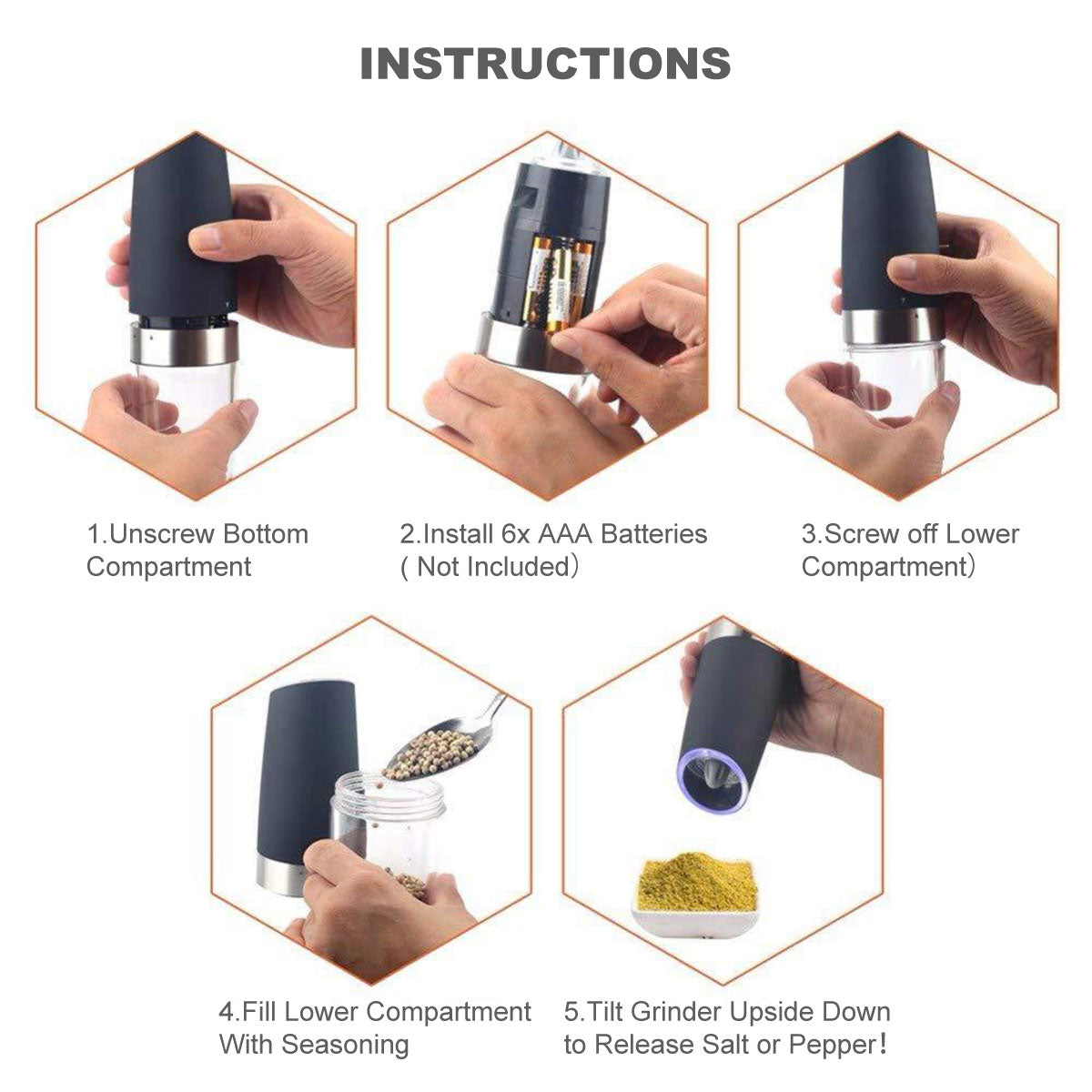 INSTRUCTIONS

1.Unscrew Bottom Compartment

2.Install 6x AAA Batteries ( Not Included）

3.Screw off Lower Compartment）

4.Fill Lower Compartment With Seasoning

5.Tilt Grinder Upside Down to Release Salt or Pepper！