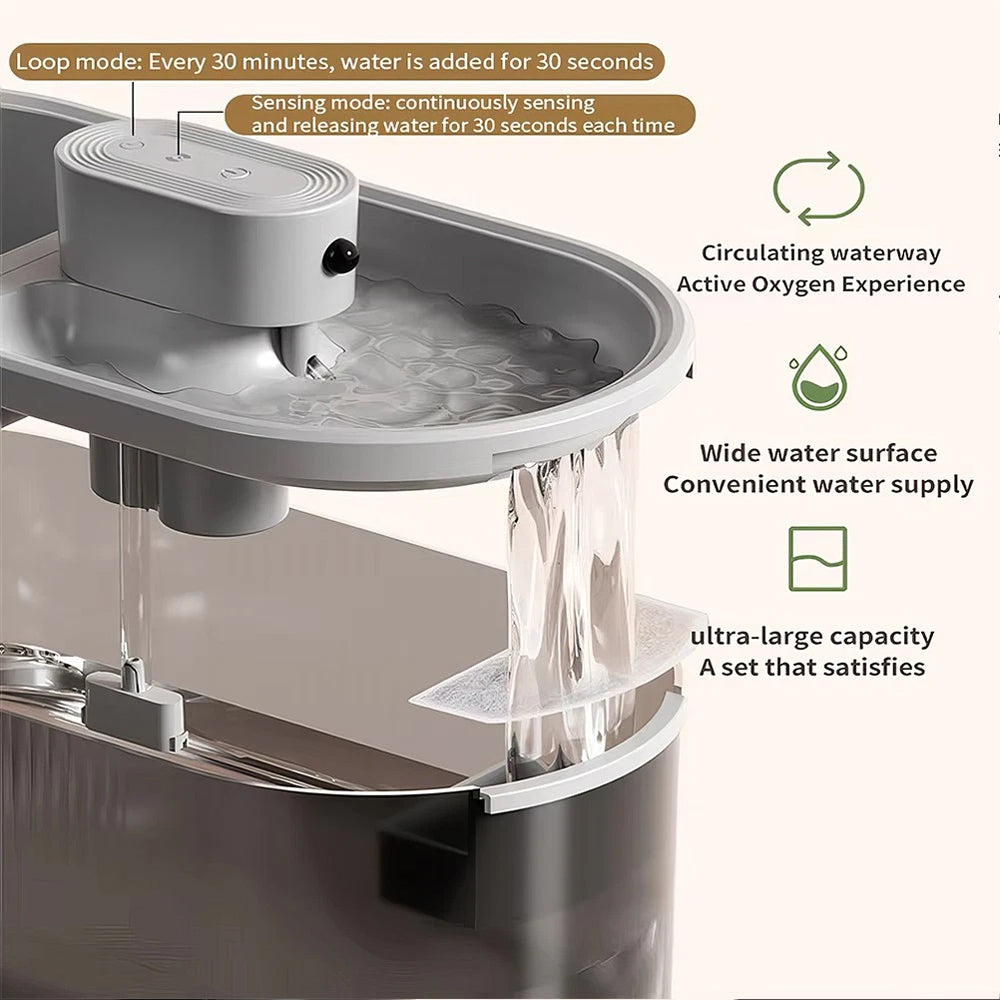 Loop mode: Every 30 minutes, water is added for 30 seconds

Sensing mode: continuously sensing and releasing water for 30 seconds each time

Circulating waterway
Active Oxygen Experience

Wide water surface
Convenient water supply

ultra-large capacity
A set that satisfies