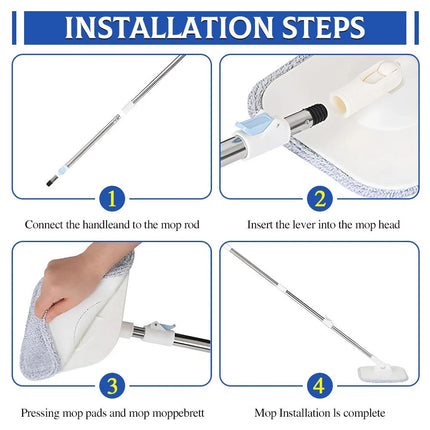 INSTALLATION STEPS

1

Connect the handleand to the mop rod

2

Insert the lever into the mop head

3

Pressing mop pads and mop moppebrett

4

Mop Installation ls complete