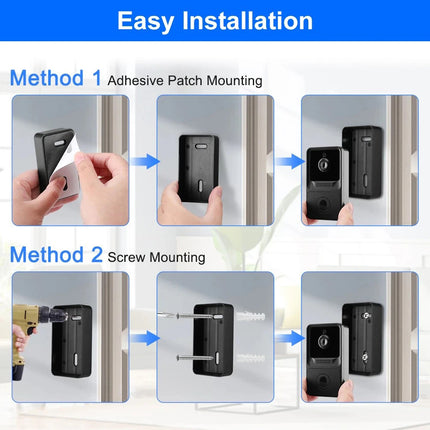 Easy Installation

Method 1 Adhesive Patch Mounting

Method 2 Screw Mounting