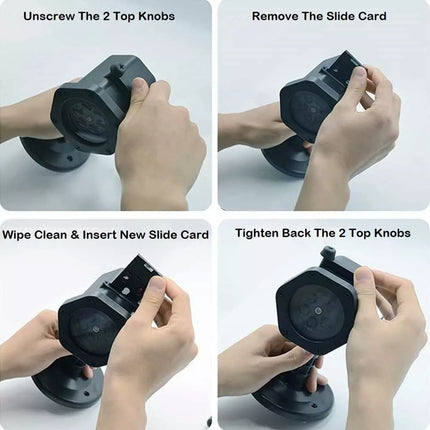 Unscrew The 2 Top Knobs

Remove The Slide Card

Wipe Clean & Insert New Slide Card

Tighten Back The 2 Top Knobs