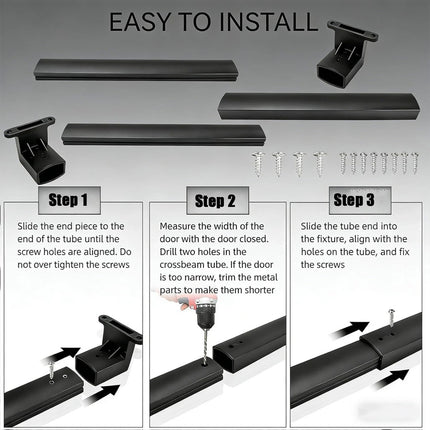 EASY TO INSTALL

Step 1

Slide the end piece to the end of the tube until the screw holes are aligned. Do not over tighten the screws

Step 2

Measure the width of the door with the door closed. Drill two holes in the crossbeam tube. If the door is too narrow, trim the metal parts to make them shorter

Step 3

Slide the tube end into the fixture, align with the holes on the tube, and fix the screws