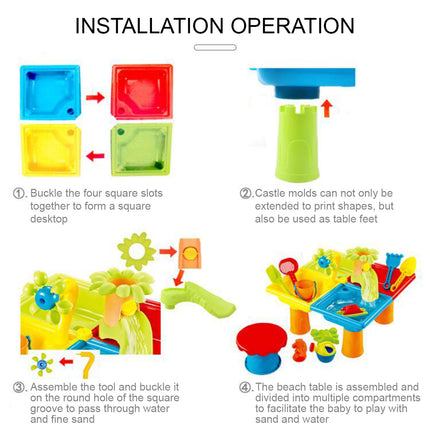 INSTALLATION OPERATION

①. Buckle the four square slots together to form a square desktop

②.Castle molds can not only be extended to print shapes, but also be used as table feet

③. Assemble the tool and buckle it on the round hole of the square groove to pass through water and fine sand

④. The beach table is assembled and divided into multiple compartments to facilitate the baby to play with sand and water