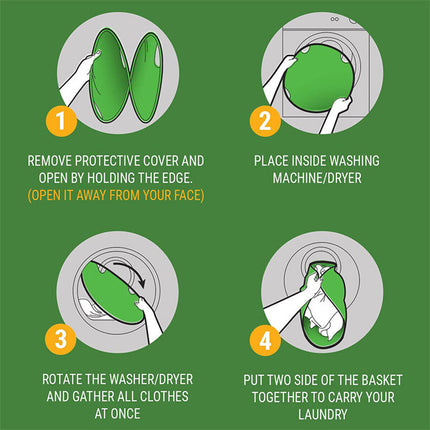 1

REMOVE PROTECTIVE COVER AND OPEN BY HOLDING THE EDGE. (OPEN IT AWAY FROM YOUR FACE)

2

PLACE INSIDE WASHING MACHINE/DRYER

3

ROTATE THE WASHER/DRYER AND GATHER ALL CLOTHES AT ONCE

4

PUT TWO SIDE OF THE BASKET TOGETHER TO CARRY YOUR LAUNDRY