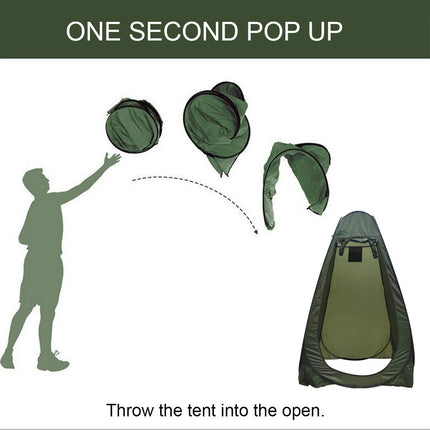 ONE SECOND POP UP

Throw the tent into the open.