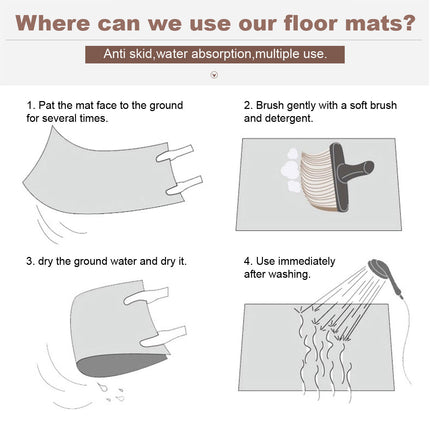 Where can we use our floor mats?

Anti skid,water absorption,multiple use.

1. Pat the mat face to the ground for several times.

2. Brush gently with a soft brush and detergent.

3. dry the ground water and dry it.

4. Use immediately after washing.