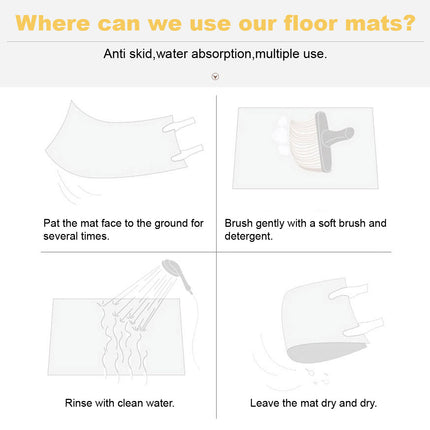 Where can we use our floor mats?

Anti skid,water absorption,multiple use.

Pat the mat face to the ground for several times.

Brush gently with a soft brush and detergent.

Rinse with clean water.

Leave the mat dry and dry.