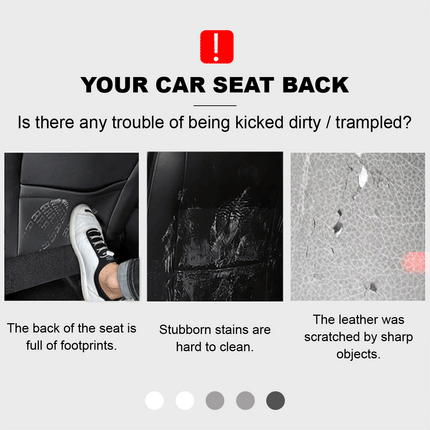 !

YOUR CAR SEAT BACK

Is there any trouble of being kicked dirty / trampled?

The back of the seat is full of footprints.

Stubborn stains are hard to clean.

The leather was scratched by sharp objects.