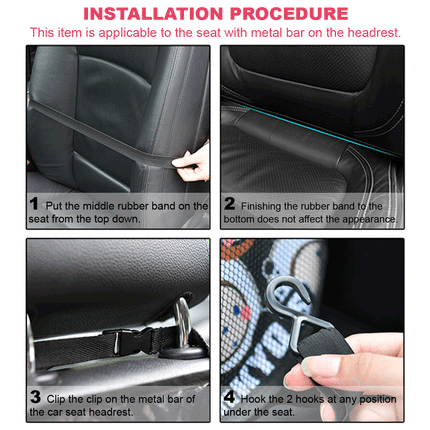 INSTALLATION PROCEDURE
This item is applicable to the seat with metal bar on the headrest.

1 Put the middle rubber band on the seat from the top down.

2 Finishing the rubber band to the bottom does not affect the appearance.

3 Clip the clip on the metal bar of the car seat headrest.

4 Hook the 2 hooks at any position under the seat.