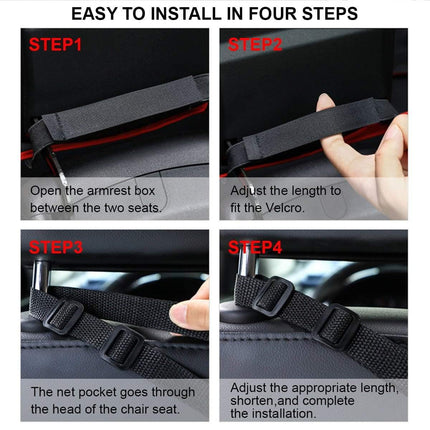 EASY TO INSTALL IN FOUR STEPS

STEP1

Open the armrest box between the two seats.

STEP2

Adjust the length to fit the Velcro.

STEP3

The net pocket goes through the head of the chair seat.

STEP4

Adjust the appropriate length, shorten,and complete the installation.