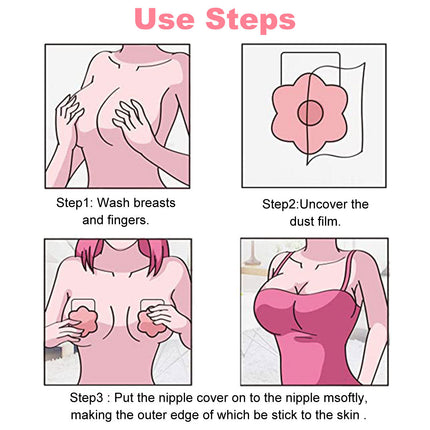 Use Steps

Step1: Wash breasts and fingers.

Step2:Uncover the dust film.

Step3 : Put the nipple cover on to the nipple msoftly, making the outer edge of which be stick to the skin .