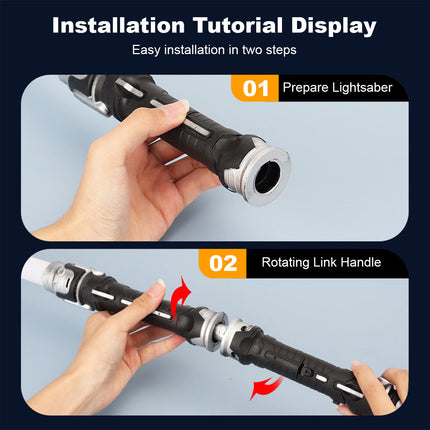 Installation Tutorial Display

Easy installation in two steps

01 Prepare Lightsaber

02 Rotating Link Handle