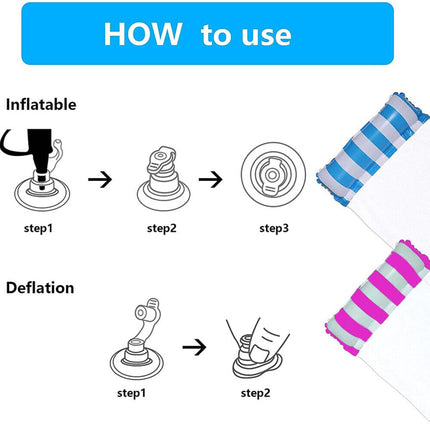 HOW to use

Inflatable

step1

step2

step3

Deflation

step1

step2