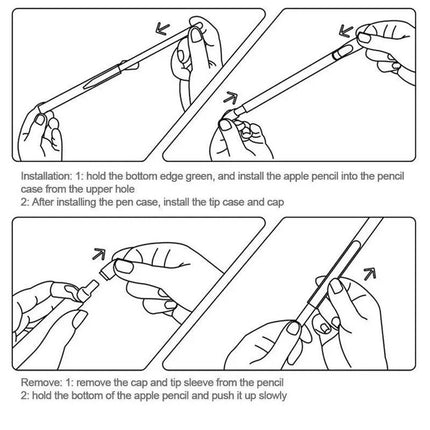 Installation: 1: hold the bottom edge green, and install the apple pencil into the pencil case from the upper hole
2: After installing the pen case, install the tip case and cap

Remove: 1: remove the cap and tip sleeve from the pencil
2: hold the bottom of the apple pencil and push it up slowly