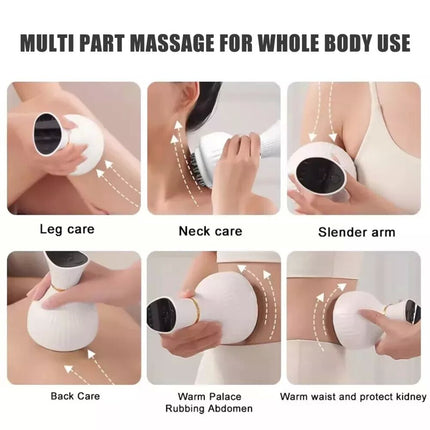 MULTI PART MASSAGE FOR WHOLE BODY USE

Leg care

Neck care

Slender arm

Back Care

Warm Palace Rubbing Abdomen

Warm waist and protect kidney