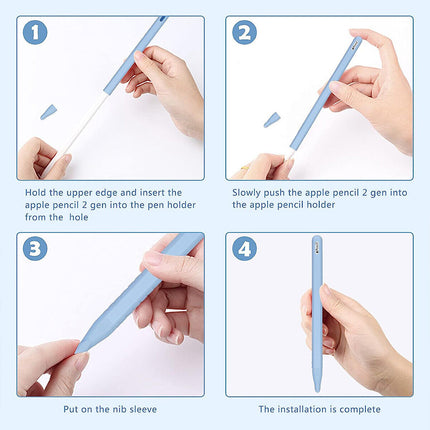 1

Hold the upper edge and insert the apple pencil 2 gen into the pen holder from the  hole

2

Slowly push the apple pencil 2 gen into the apple pencil holder

3

Put on the nib sleeve

4

The installation is complete