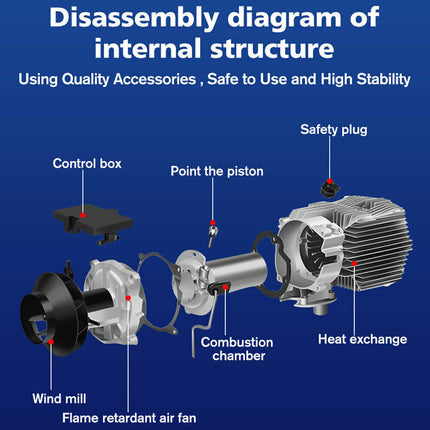 Disassembly diagram of internal structure

Using Quality Accessories , Safe to Use and High Stability

Safety plug

Control box

Point the piston

Combustion chamber

Heat exchange

Wind mill

Flame retardant air fan