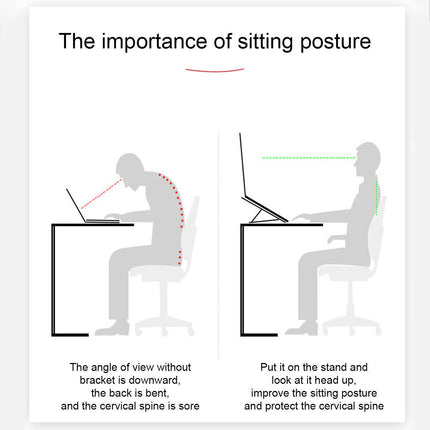 The importance of sitting posture

The angle of view without bracket is downward, the back is bent, and the cervical spine is sore

Put it on the stand and look at it head up, improve the sitting posture and protect the cervical spine