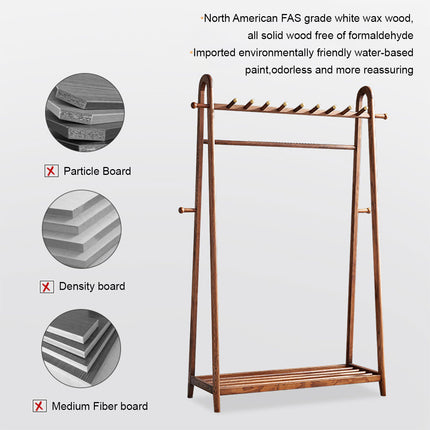 ·North American FAS grade white wax wood, all solid wood free of formaldehyde
·Imported environmentally friendly water-based paint,odorless and more reassuring

X Particle Board

X Density board

X Medium Fiber board