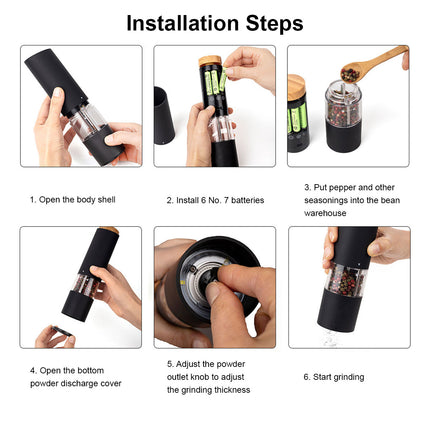 Installation Steps

1. Open the body shell

2. Install 6 No. 7 batteries

3. Put pepper and other seasonings into the bean warehouse

4. Open the bottom powder discharge cover

5. Adjust the powder outlet knob to adjust the grinding thickness

6. Start grinding