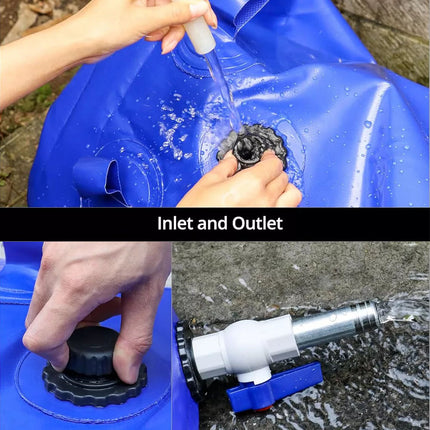 Inlet and Outlet