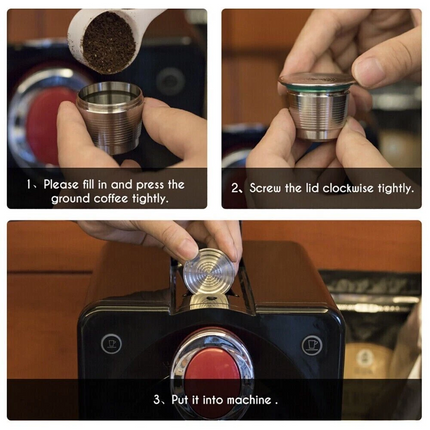 1、Please fill in and press the ground coffee tightly.

2、Screw the lid clockwise tightly.

3、Put it into machine .