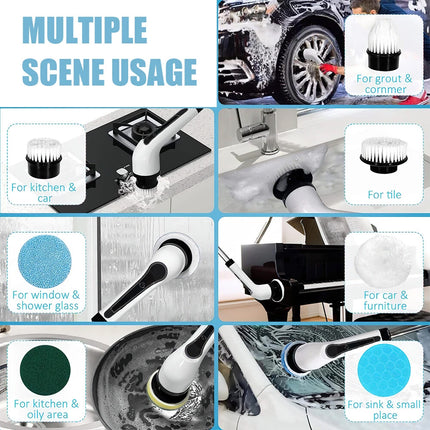 MULTIPLE SCENE USAGE

For grout & cornmer

For kitchen & car

For tile

For window & shower glass

For car & furniture

For kitchen & oily area

For sink & small place