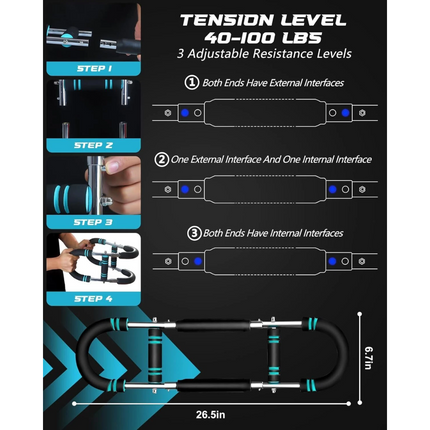 STEP 1

STEP 2

STEP 3

STEP 4

TENSION LEVEL
40-100 LBS
3 Adjustable Resistance Levels

① Both Ends Have External Interfaces

② One External Interface And One Internal Interface

③ Both Ends Have Internal Interfaces

6.7in

26.5in