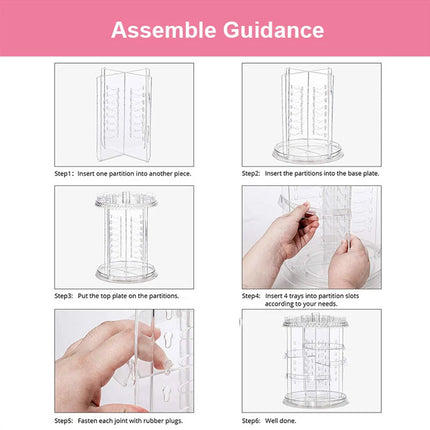 Assemble Guidance

Step1: Insert one partition into another piece.

Step2: Insert the partitions into the base plate.

Step3: Put the top plate on the partitions.

Step4: Insert 4 trays into partition slots according to your needs.

Step5: Fasten each joint with rubber plugs.

Step6: Well done.