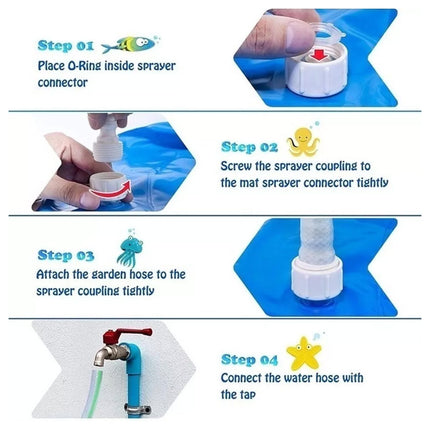 Step 01
Place O-Ring inside sprayer connector

Step 02
Screw the sprayer coupling to the mat sprayer connector tightly

Step 03
Attach the garden hose to the sprayer coupling tightly

Step 04
Connect the water hose with the tap