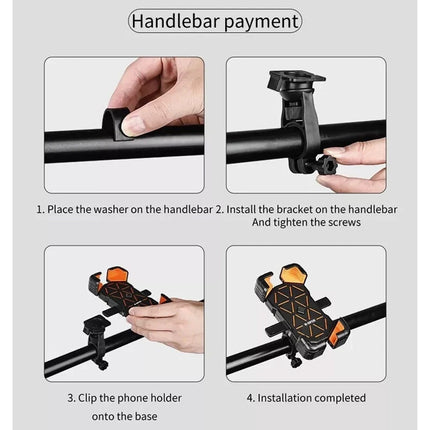 Handlebar payment

1. Place the washer on the handlebar

2. Install the bracket on the handlebar And tighten the screws

3. Clip the phone holder onto the base

4. Installation completed