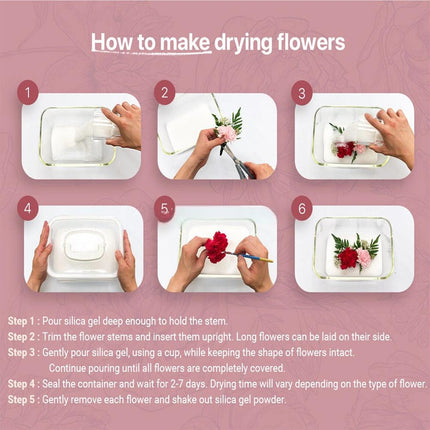 How to make drying flowers

1

2

3

4

5

6

Step 1 : Pour silica gel deep enough to hold the stem.

Step 2 : Trim the flower stems and insert them upright. Long flowers can be laid on their side.

Step 3 : Gently pour silica gel, using a cup, while keeping the shape of flowers intact. Continue pouring until all flowers are completely covered.

Step 4 : Seal the container and wait for 2-7 days. Drying time will vary depending on the type of flower.

Step 5 : Gently remove each flower and shake out silica gel powder.