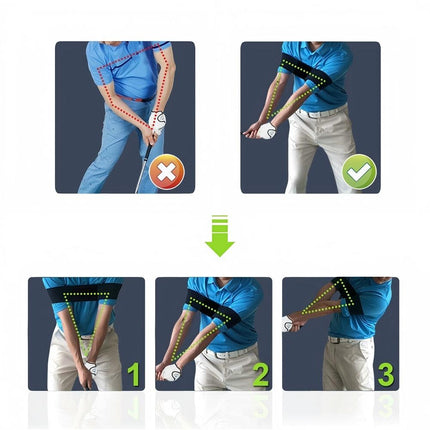 1

2

3