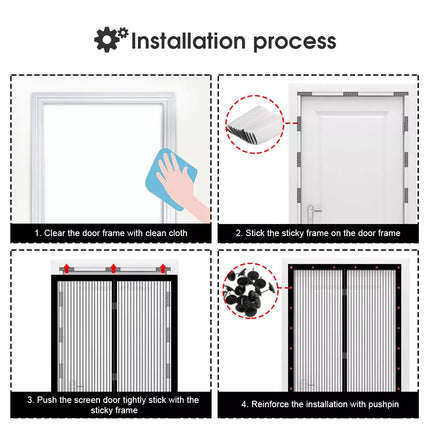 Installation process

1. Clear the door frame with clean cloth

2. Stick the sticky frame on the door frame

3. Push the screen door tightly stick with the sticky frame

4. Reinforce the installation with pushpin