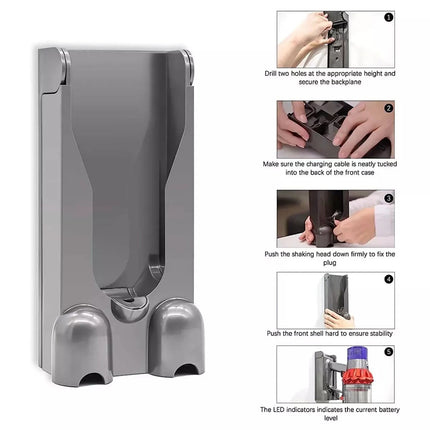 1
Drill two holes at the appropriate height and secure the backplane

2
Make sure the charging cable is neatly tucked into the back of the front case

3
Push the shaking head down firmly to fix the plug

4
Push the front shell hard to ensure stability

5
The LED indicators indicates the current battery level