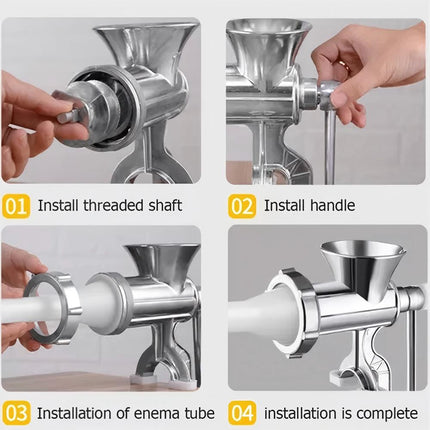 01 Install threaded shaft

02 Install handle

03 Installation of enema tube

04 installation is complete