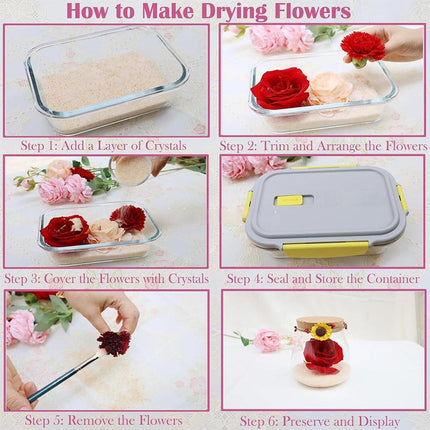 How to Make Drying Flowers

Step 1: Add a Layer of Crystals

Step 2: Trim and Arrange the Flowers

Step 3: Cover the Flowers with Crystals

Step 4: Seal and Store the Container

Step 5: Remove the Flowers

Step 6: Preserve and Display