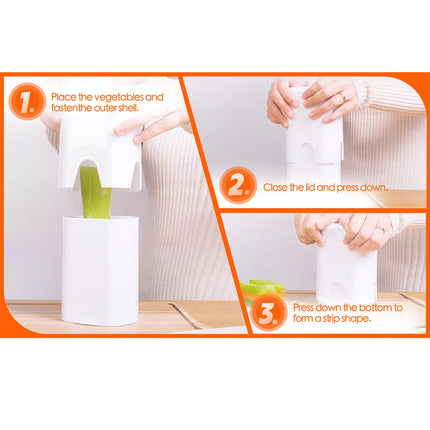 1.
Place the vegetables and fastenthe outer shell.

2.
Close the lid and press down.

3.
Press down the bottom to form a strip shape.