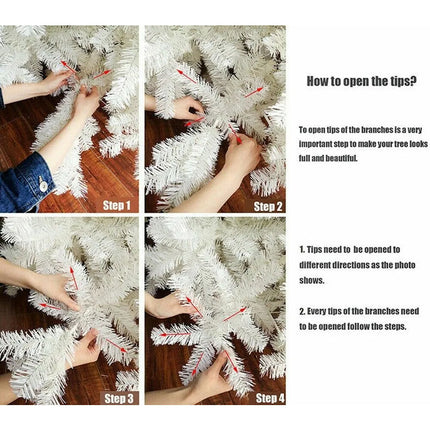 Step 1

Step 2

Step 3

Step 4

How to open the tips?

To open tips of the branches is a very important step to make your tree looks full and beautiful.

1. Tips need to be opened to different directions as the photo shows.

2. Every tips of the branches need to be opened follow the steps.